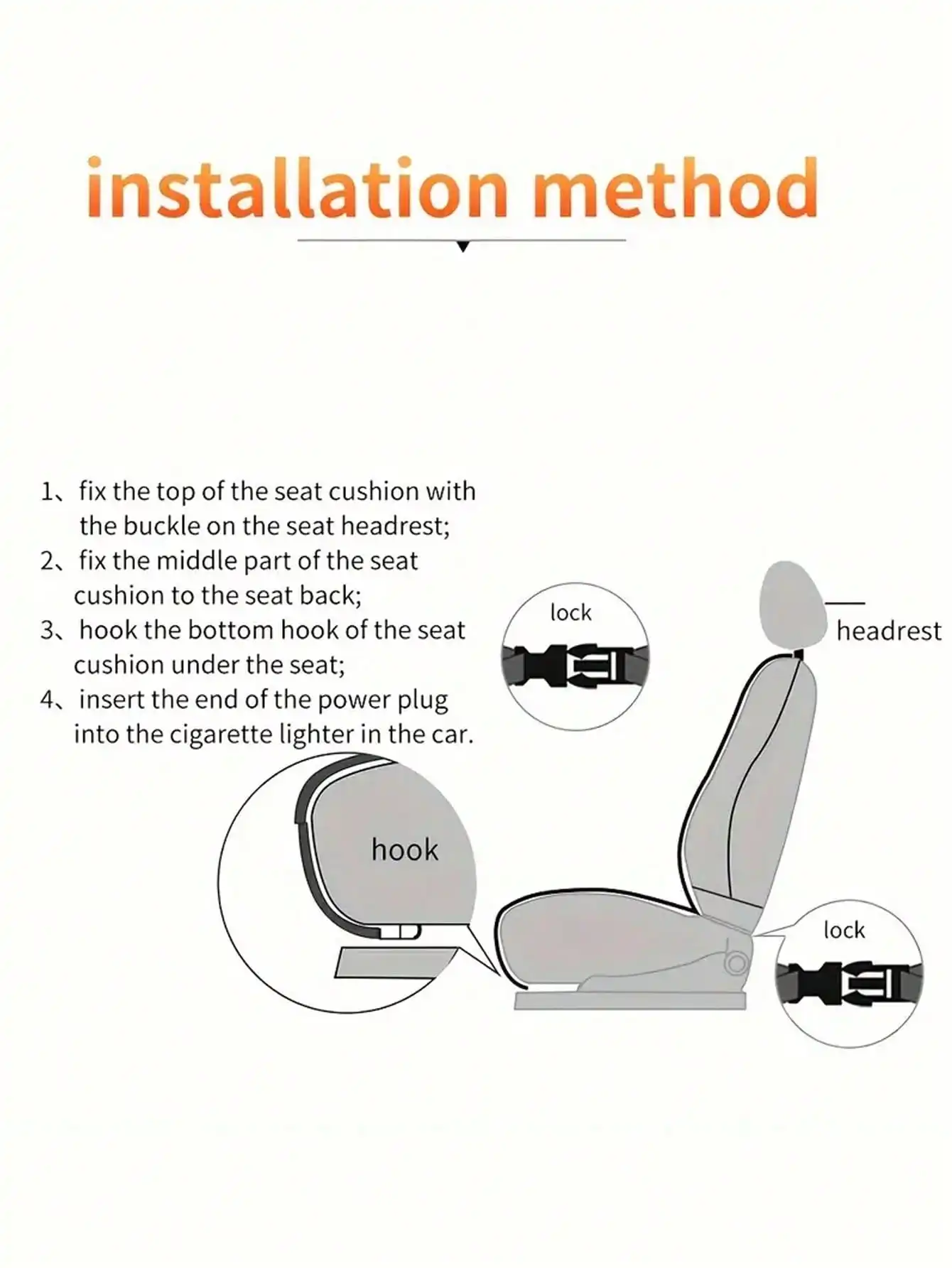 installation method

1、fix the top of the seat cushion with the buckle on the seat headrest;
2、fix the middle part of the seat cushion to the seat back;
3、hook the bottom hook of the seat cushion under the seat;
4、insert the end of the power plug into the cigarette lighter in the car.

lock

headrest

hook

lock